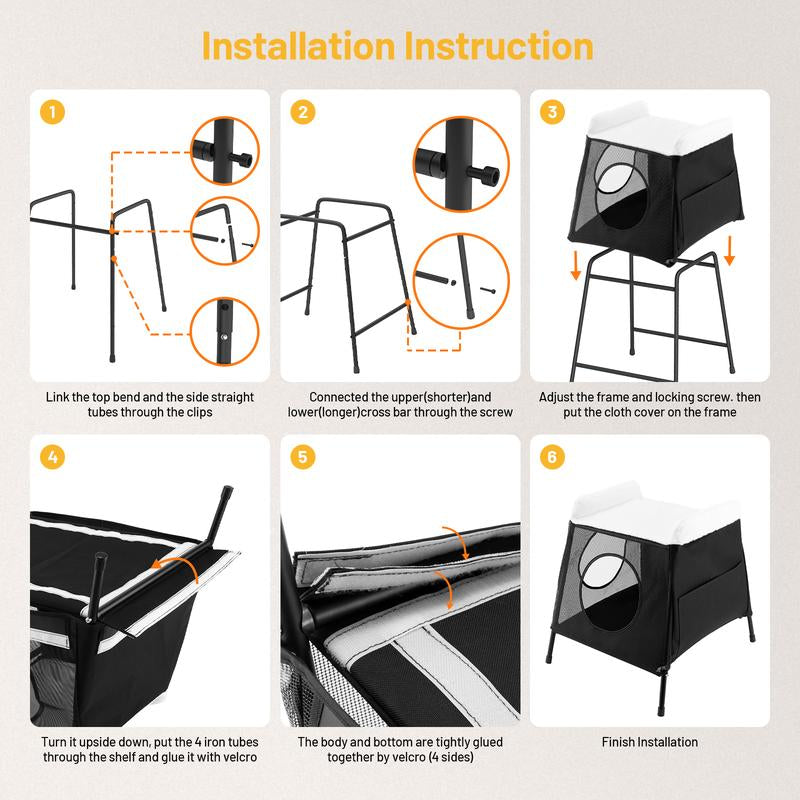 Installation Instruction

1

Link the top bend and the side straight tubes through the clips

2

Connected the upper(shorter)and lower(longer)cross bar through the screw

3

Adjust the frame and locking screw. then put the cloth cover on the frame

4

Turn it upside down, put the 4 iron tubes through the shelf and glue it with velcro

5

The body and bottom are tightly glued together by velcro (4 sides)

6

Finish Installation